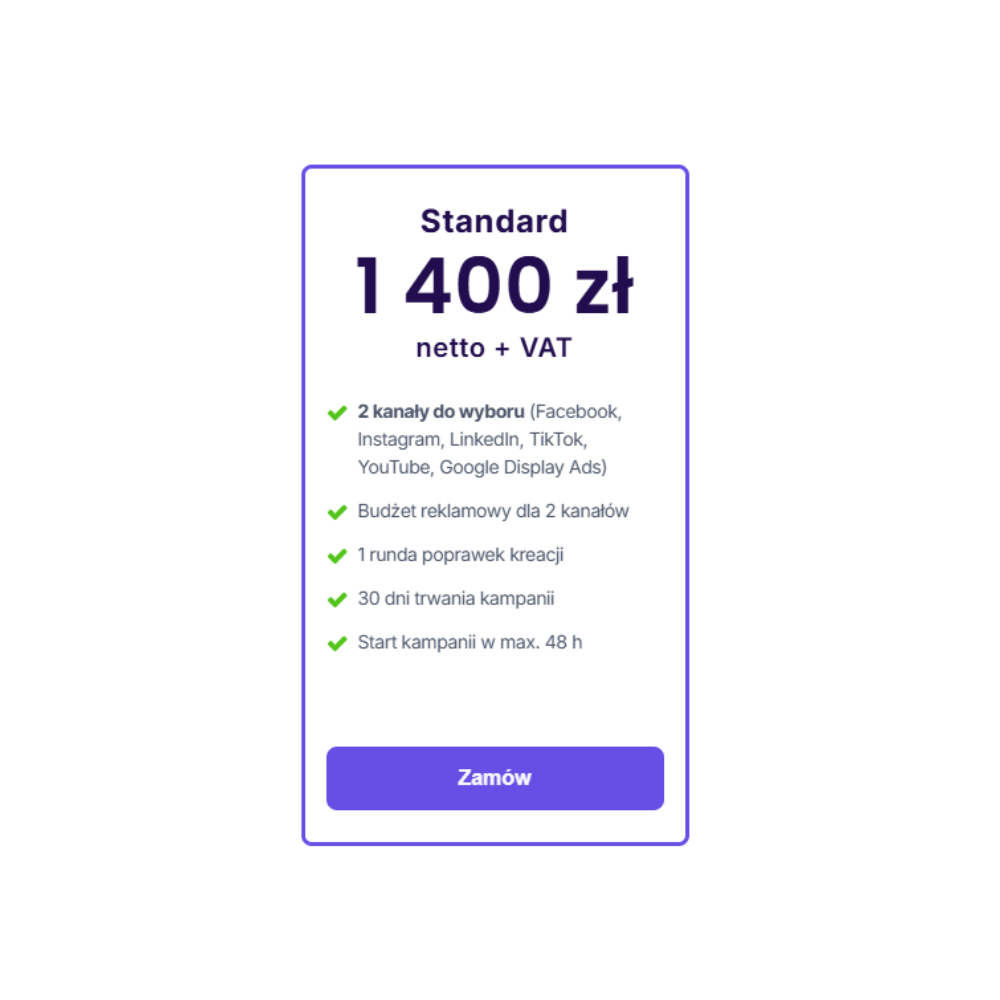 Standard

1 400 zł

netto + VAT

2 kanały do wyboru (Facebook, Instagram, LinkedIn, TikTok, YouTube, Google Display Ads)

Budżet reklamowy dla 2 kanałów

1 runda poprawek kreacji

30 dni trwania kampanii

Start kampanii w max. 48 h

Zamów